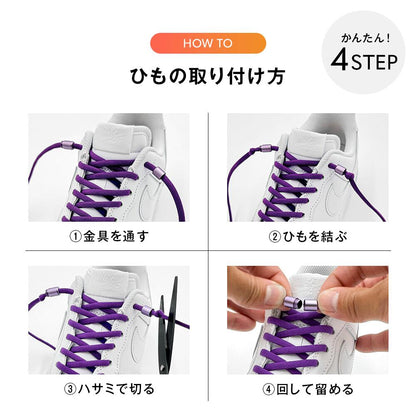 HOW TO

ひもの取り付け方

かんたん!
4STEP

①金具を通す

②ひもを結ぶ

③ハサミで切る

④回して留める