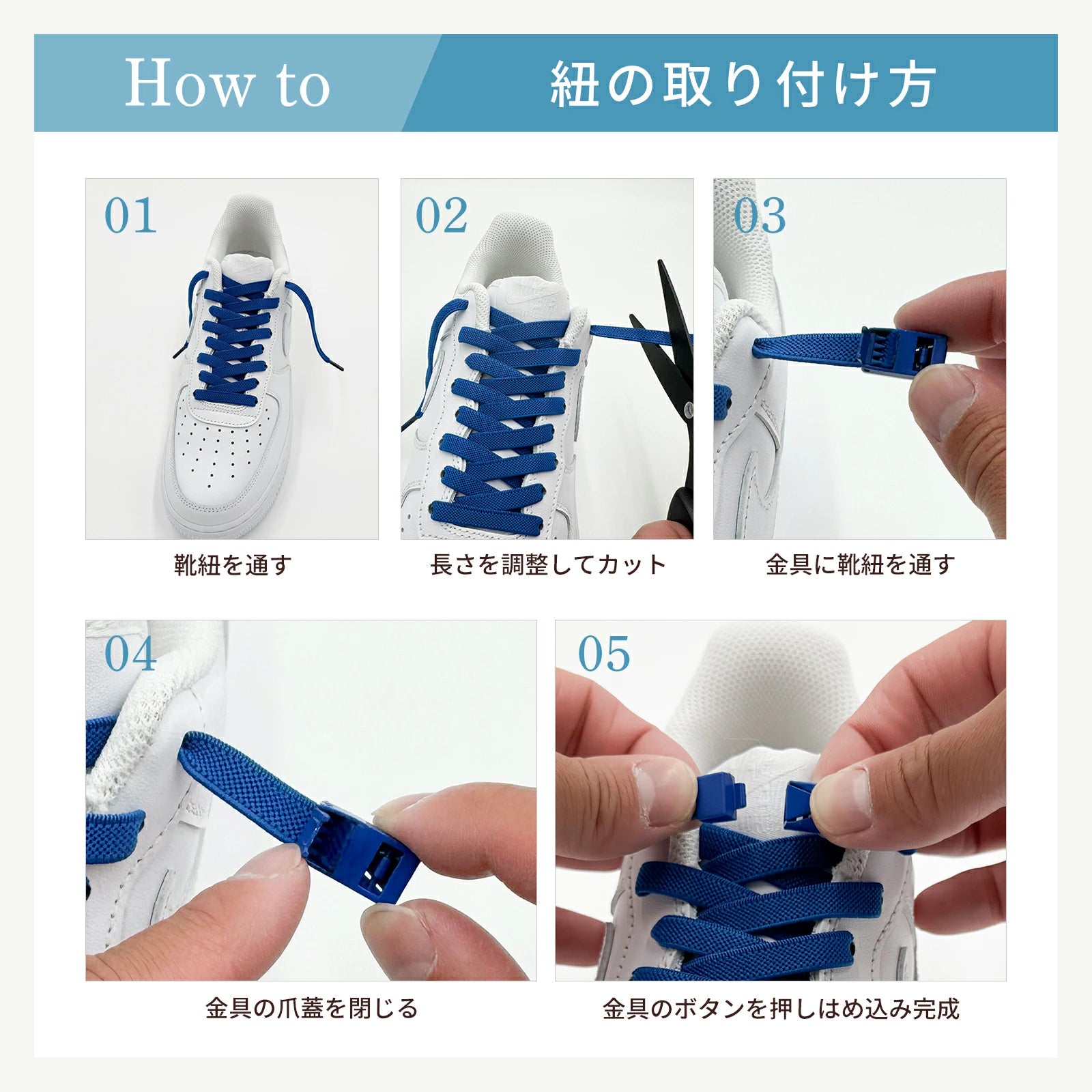 How to 紐の取り付け方

01
靴紐を通す

02
長さを調整してカット

03
金具に靴紐を通す

04
金具の爪蓋を閉じる

05
金具のボタンを押しはめ込み完成