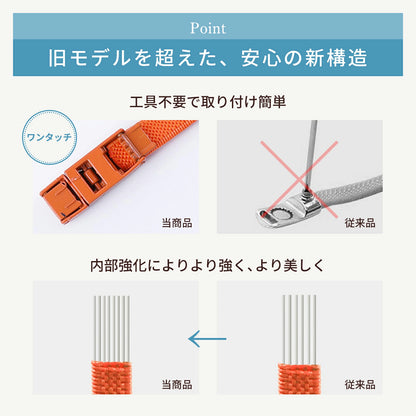 Point
旧モデルを超えた、安心の新構造

工具不要で取り付け簡単

ワンタッチ

当商品

従来品

内部強化によりより強く、より美しく

当商品

従来品