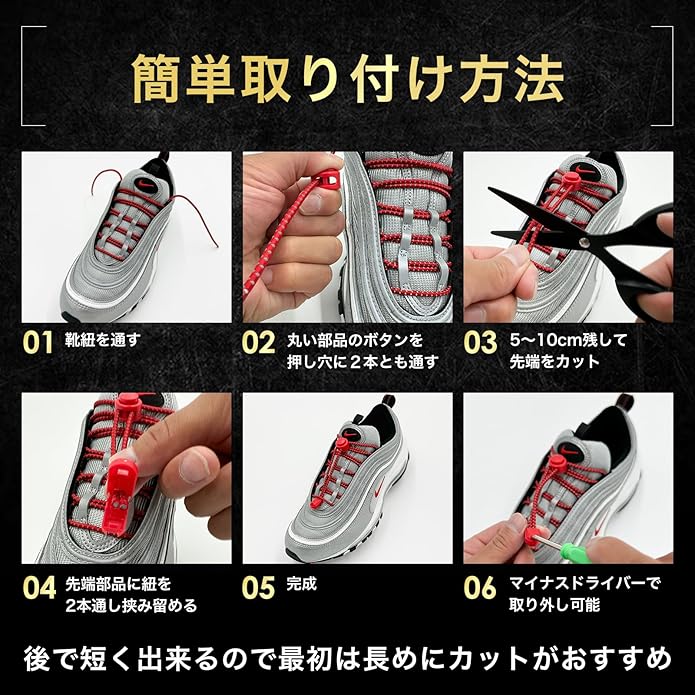 簡単取り付け方法

01 靴紐を通す

02 丸い部品のボタンを押し穴に２本とも通す

03 5〜10cm残して先端をカット

04 先端部品に紐を２本通し挟み留める

05 完成

06 マイナスドライバーで取り外し可能

後で短く出来るので最初は長めにカットがおすすめ