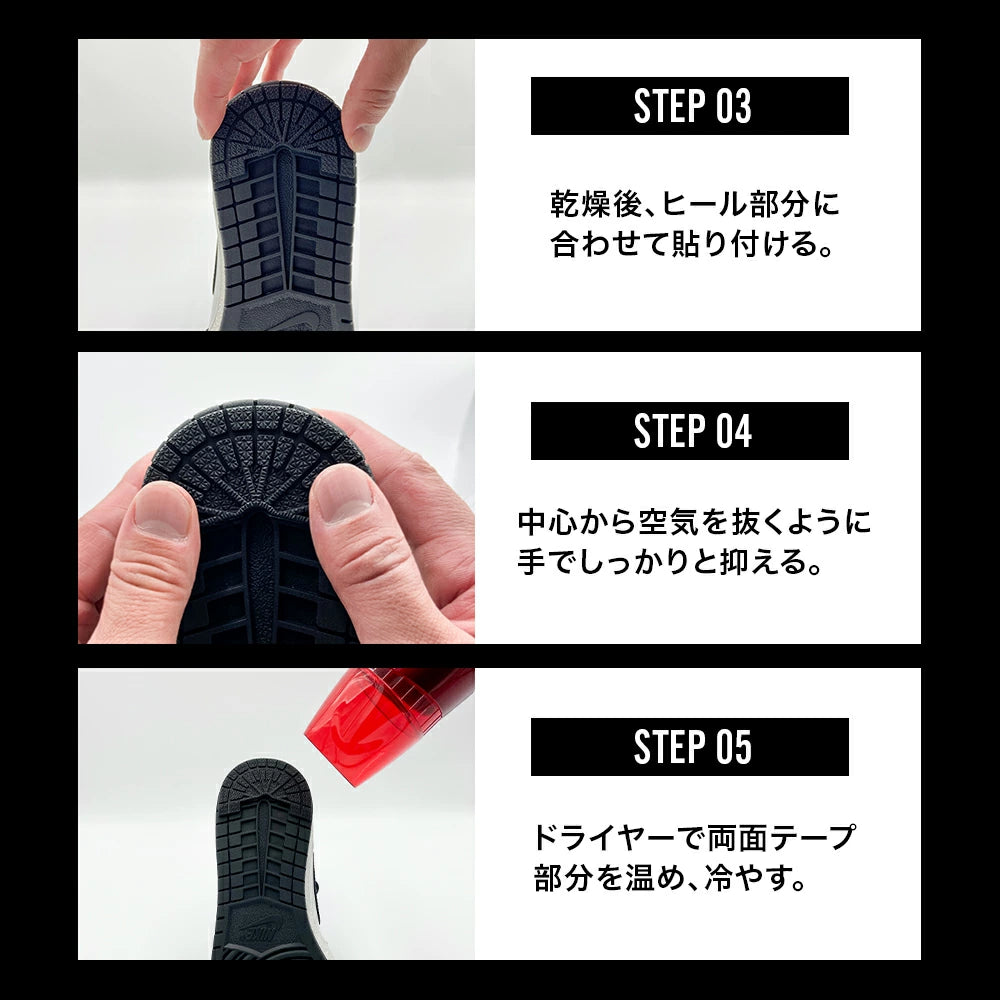 STEP 03

乾燥後、ヒール部分に合わせて貼り付ける。

STEP 04

中心から空気を抜くように手でしっかりと抑える。

STEP 05

ドライヤーで両面テープ部分を温め、冷やす。